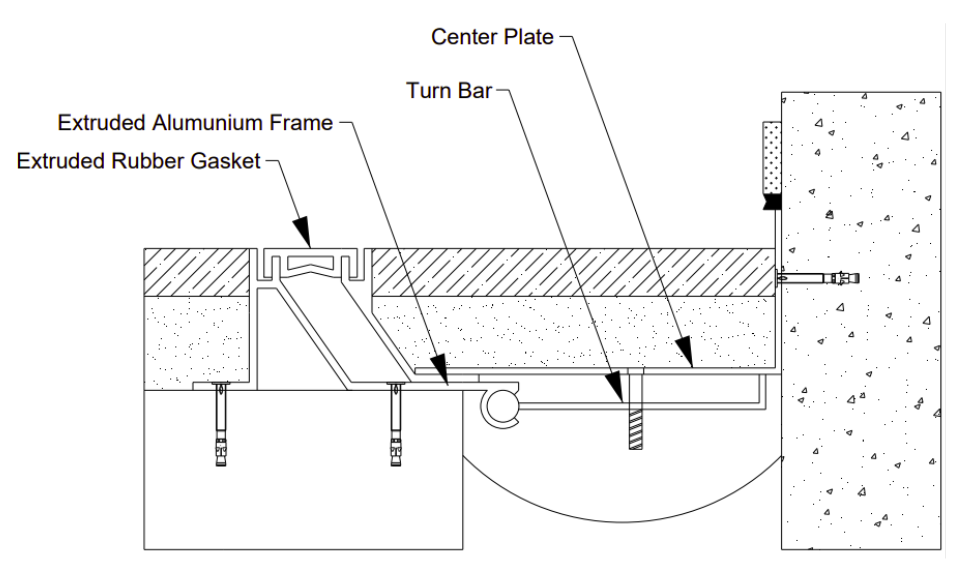 Center Plate
Turn Bar
Extruded Alumunium Frame
Extruded Rubber Gasket