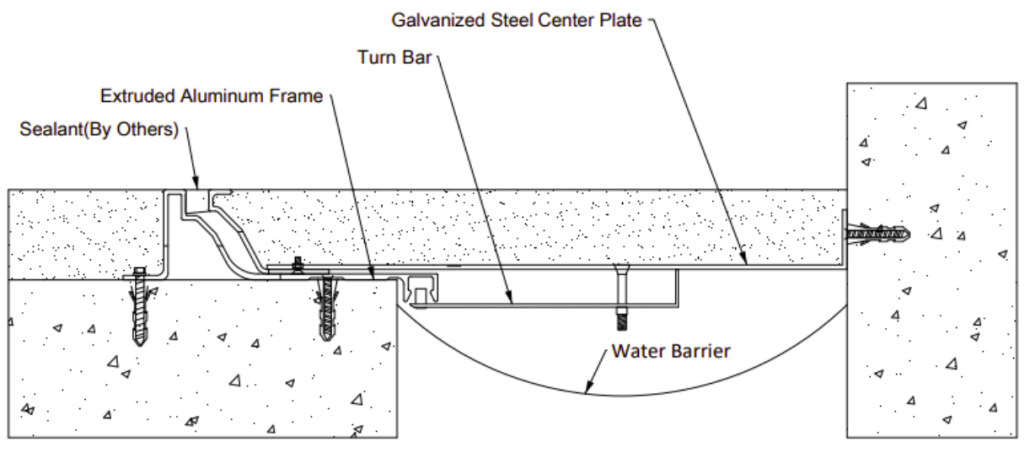 Galvanized Steel Center Plate
Turn Bar
Extruded Aluminum Frame
Sealant(By Others)
Water Barrier